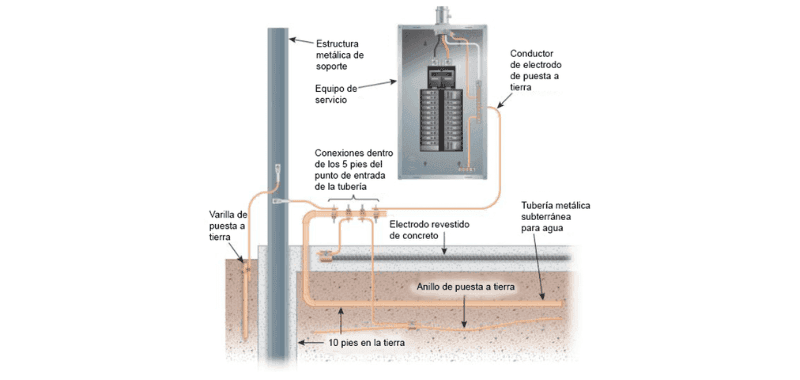 Estructura metálica de soporte

Equipo de servicio

Conductor de electrodo de puesta a tierra

Conexiones dentro de los 5 pies del punto de entrada de la tubería

Varilla de puesta a tierra

Electrodo revestido de concreto

Tubería metálica subterránea para agua

Anillo de puesta a tierra

10 pies en la tierra